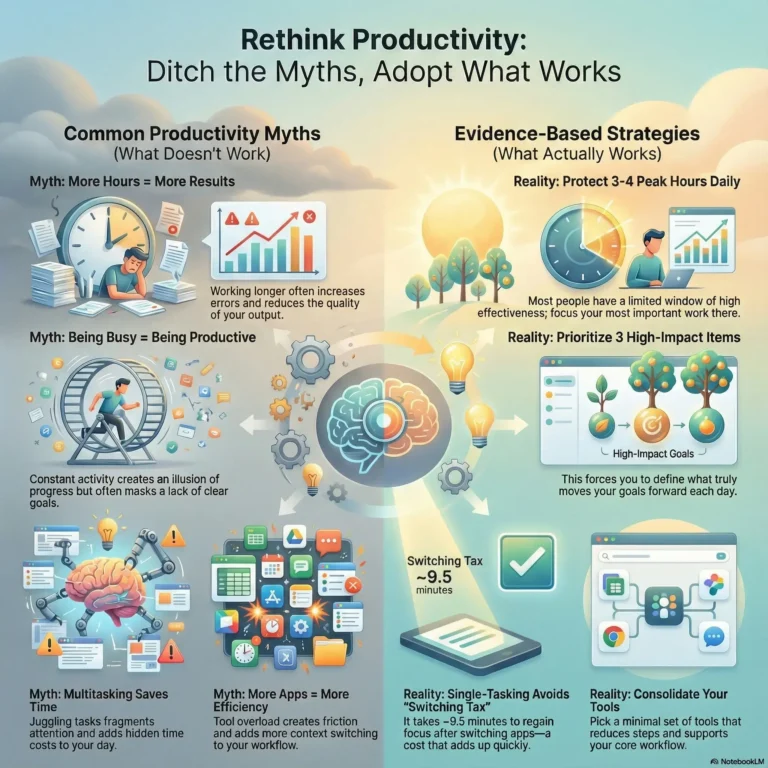 Rethink Productivity:
Ditch the Myths, Adopt What Works

Common Productivity Myths
(What Doesn't Work)

Myth: More Hours = More Results

Working longer often increases errors and reduces the quality of your output.

Myth: Being Busy = Being Productive

Constant activity creates an illusion of progress but often masks a lack of clear goals.

Myth: Multitasking Saves Time

Juggling tasks fragments attention and adds hidden time costs to your day.

Myth: More Apps = More Efficiency

Tool overload creates friction and adds more context switching to your workflow.

Evidence-Based Strategies
(What Actually Works)

Reality: Protect 3-4 Peak Hours Daily

Most people have a limited window of high effectiveness; focus your most important work there.

Reality: Prioritize 3 High-Impact Items

High-Impact Goals

This forces you to define what truly moves your goals forward each day.

Switching Tax
~9.5
minutes

Reality: Single-Tasking Avoids "Switching Tax"

It takes ~9.5 minutes to regain focus after switching apps—a cost that adds up quickly.

Reality: Consolidate Your Tools

Pick a minimal set of tools that reduces steps and supports your core workflow.

NotebookLM