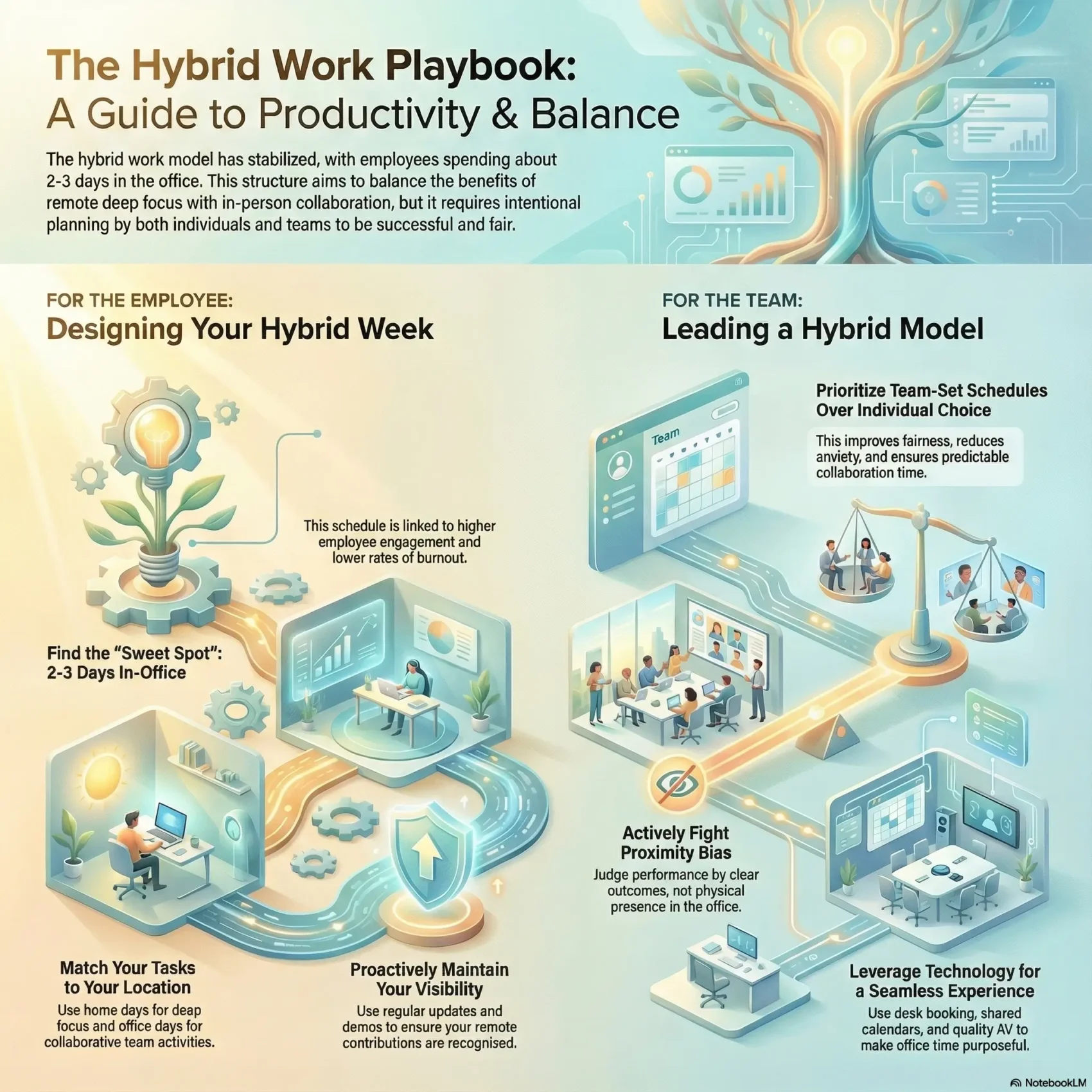 The Hybrid Work Playbook:
A Guide to Productivity & Balance

The hybrid work model has stabilized, with employees spending about 2-3 days in the office. This structure aims to balance the benefits of remote deep focus with in-person collaboration, but it requires intentional planning by both individuals and teams to be successful and fair.

FOR THE EMPLOYEE:
Designing Your Hybrid Week

This schedule is linked to higher employee engagement and lower rates of burnout.

Find the "Sweet Spot": 2-3 Days In-Office

Match Your Tasks to Your Location
Use home days for deap focus and office days for collaborative team activities.

Proactively Maintain Your Visibility
Use regular updates and demos to ensure your remote contributions are recognised.

FOR THE TEAM:
Leading a Hybrid Model

Team

Prioritize Team-Set Schedules Over Individual Choice
This improves fairness, reduces anviety, and ensures predictable collaboration time.

Actively Fight Proximity Bias
Judge performance by clear outcomes, not physical presence in the office.

Leverage Technology for a Seamless Experience
Use desk booking, shared calendars, and quality AV to make office time purposeful.

NotebookLM