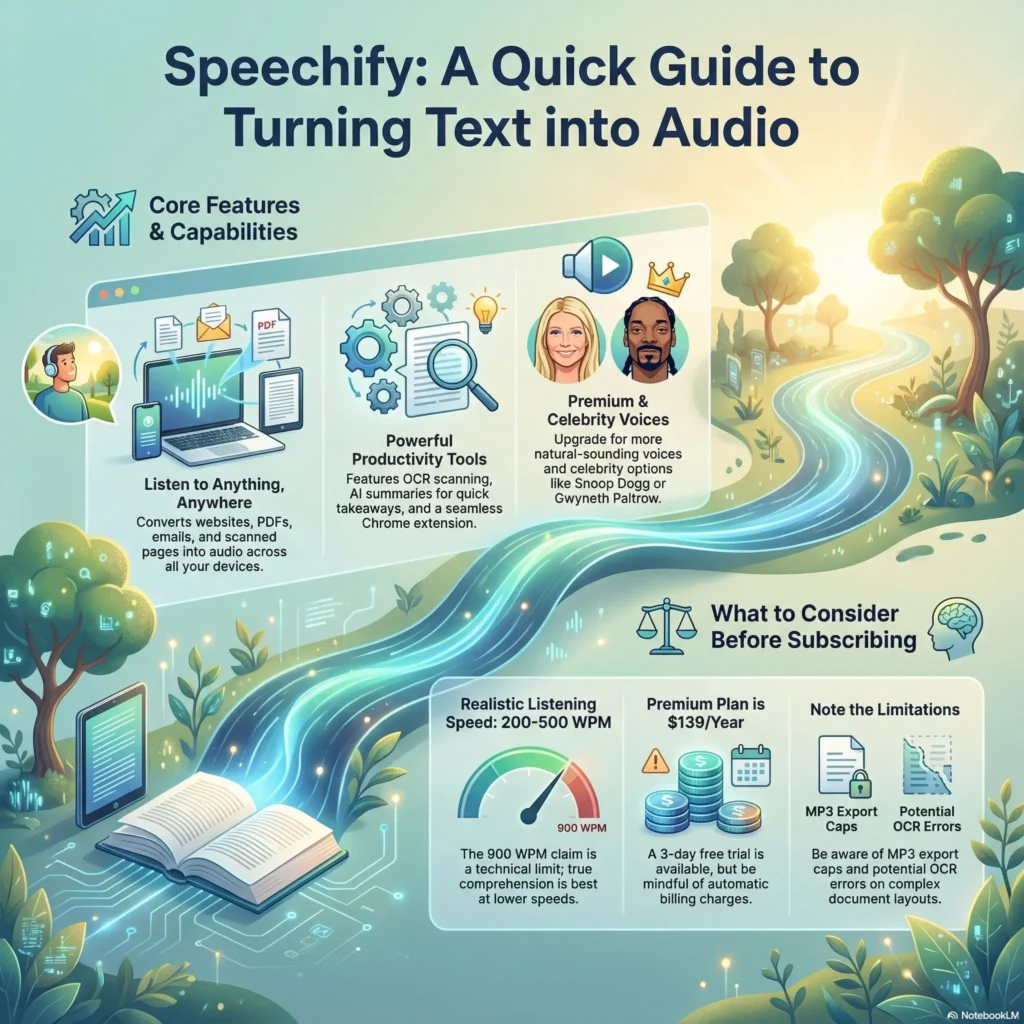 Speechify: A Quick Guide to Turning Text into Audio

Core Features & Capabilities

PDF

Listen to Anything, Anywhere
Converts websites, PDFs, emails, and scanned pages into audio across all your devices.

Powerful Productivity Tools
Features OCR scanning, AI summaries for quick takeaways, and a seamless Chrome extension.

Premium & Celebrity Voices
Upgrade for more natural-sounding voices and celebrity options like Snoop Dogg or Gwyneth Paltrow.

What to Consider Before Subscribing

Realistic Listening Speed: 200-500 WPM
900 WPM
The 900 WPM claim is a technical limit; true comprehension is best at lower speeds.

Premium Plan is $139/Year
A 3-day free trial is available, but be mindful of automatic billing charges.

Note the Limitations
MP3 Export Caps
Potential OCR Errors
Be aware of MP3 export caps and potential OCR errors on complex document layouts.

NotebookLM