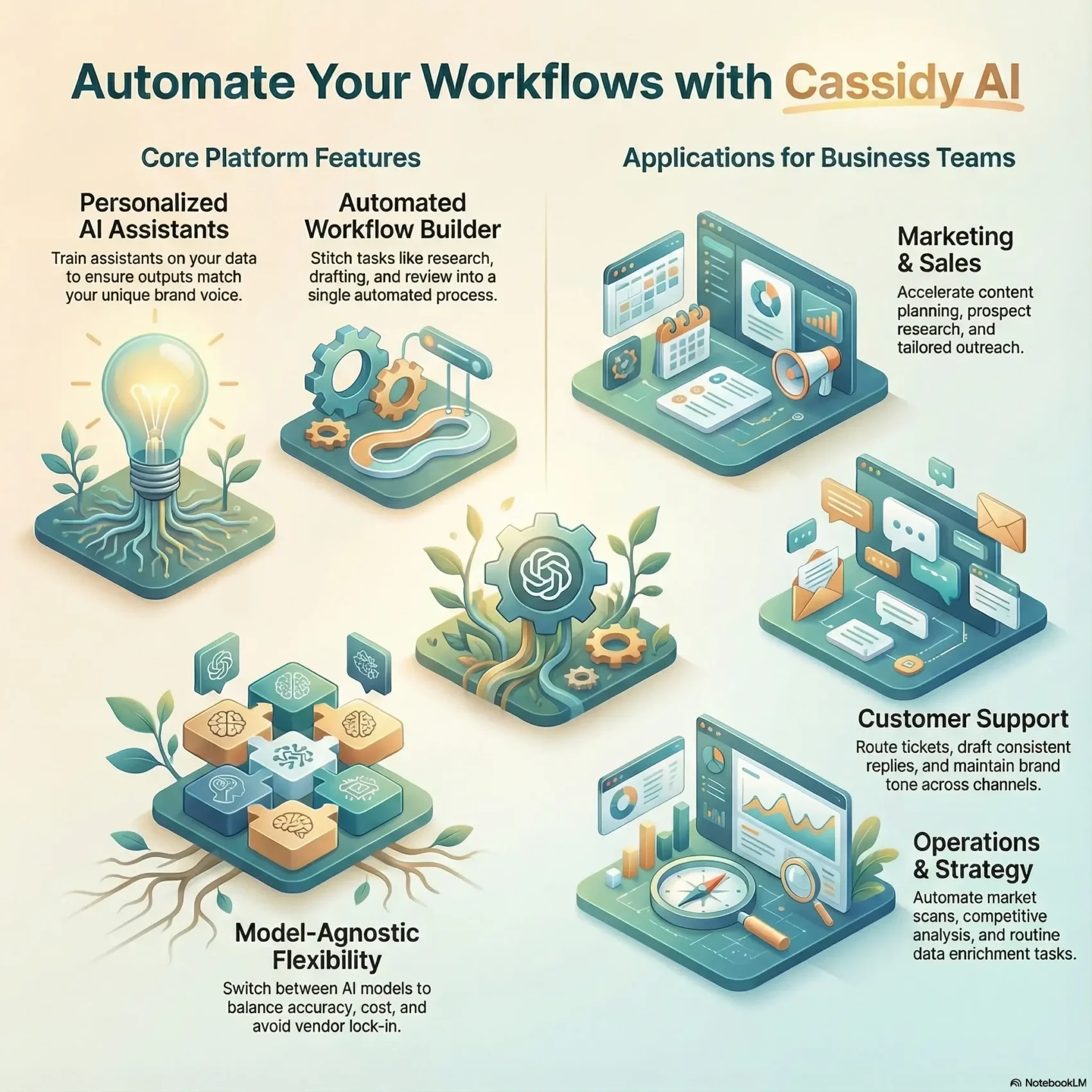 Automate Your Workflows with Cassidy AI

Core Platform Features

Personalized AI Assistants

Train assistants on your data to ensure outputs match your unique brand voice.

Automated Workflow Builder

Stitch tasks like research, drafting, and review into a single automated process.

Model-Agnostic Flexibility

Switch between AI models to balance accuracy, cost, and avoid vendor lock-in.

Applications for Business Teams

Marketing & Sales

Accelerate content planning, prospect research, and tailored outreach.

Customer Support

Route tickets, draft consistent replies, and maintain brand tone across channels.

Operations & Strategy

Automate market scans, competitive analysis, and routine data enrichment tasks.

NotebookLM