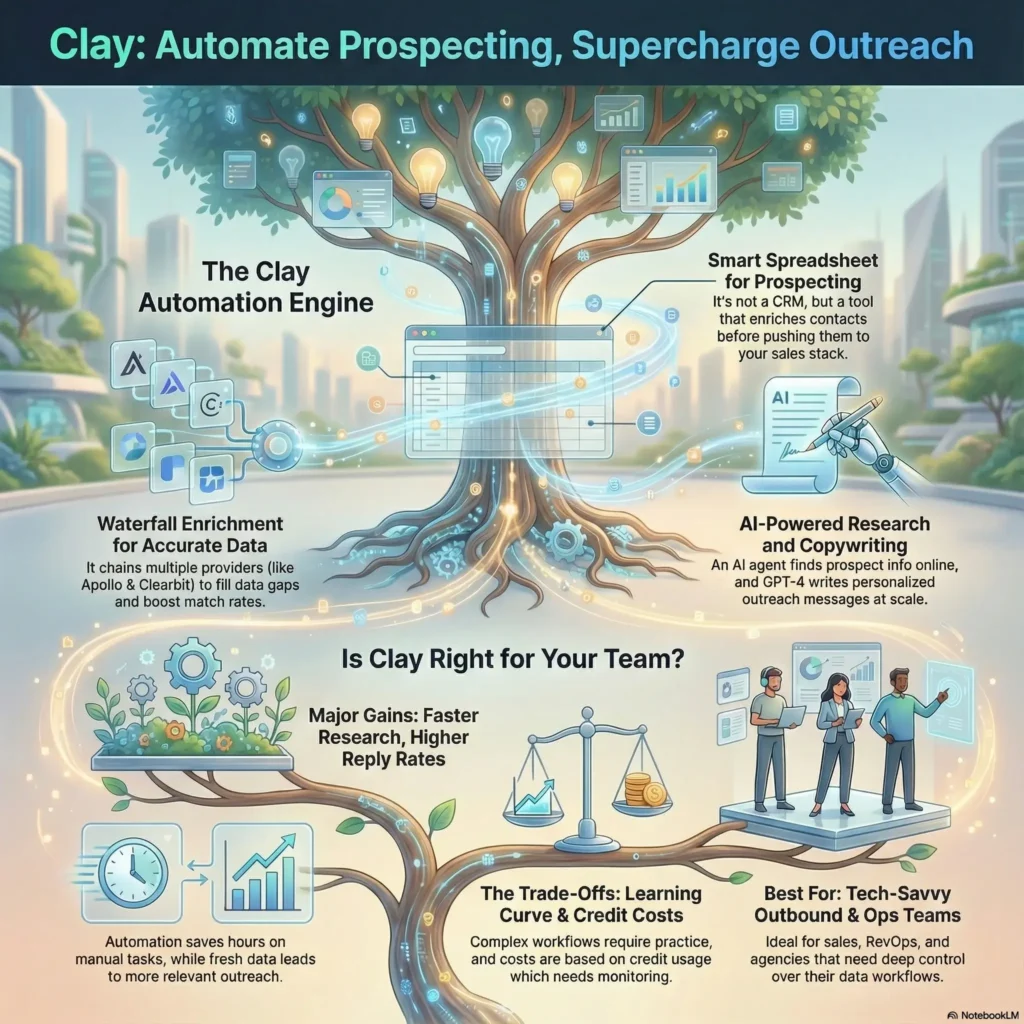 Clay: Automate Prospecting, Supercharge Outreach

The Clay Automation Engine

Smart Spreadsheet for Prospecting
It's not a CRM, but a tool that enriches contacts before pushing them to your sales stack.

AI

Waterfall Enrichment for Accurate Data
It chains multiple providers (like Apollo & Clearbit) to fill data gaps and boost match rates.

AI-Powered Research and Copywriting
An AI agent finds prospect info online, and GPT-4 writes personalized outreach messages at scale.

Is Clay Right for Your Team?

Major Gains: Faster Research, Higher Reply Rates

Automation saves hours on manual tasks, while fresh data leads to more relevant outreach.

The Trade-Offs: Learning Curve & Credit Costs
Complex workflows require practice, and costs are based on credit usage which needs monitoring.

Best For: Tech-Savvy Outbound & Ops Teams
Ideal for sales, RevOps, and agencies that need deep control over their data workflows.

NotebookLM