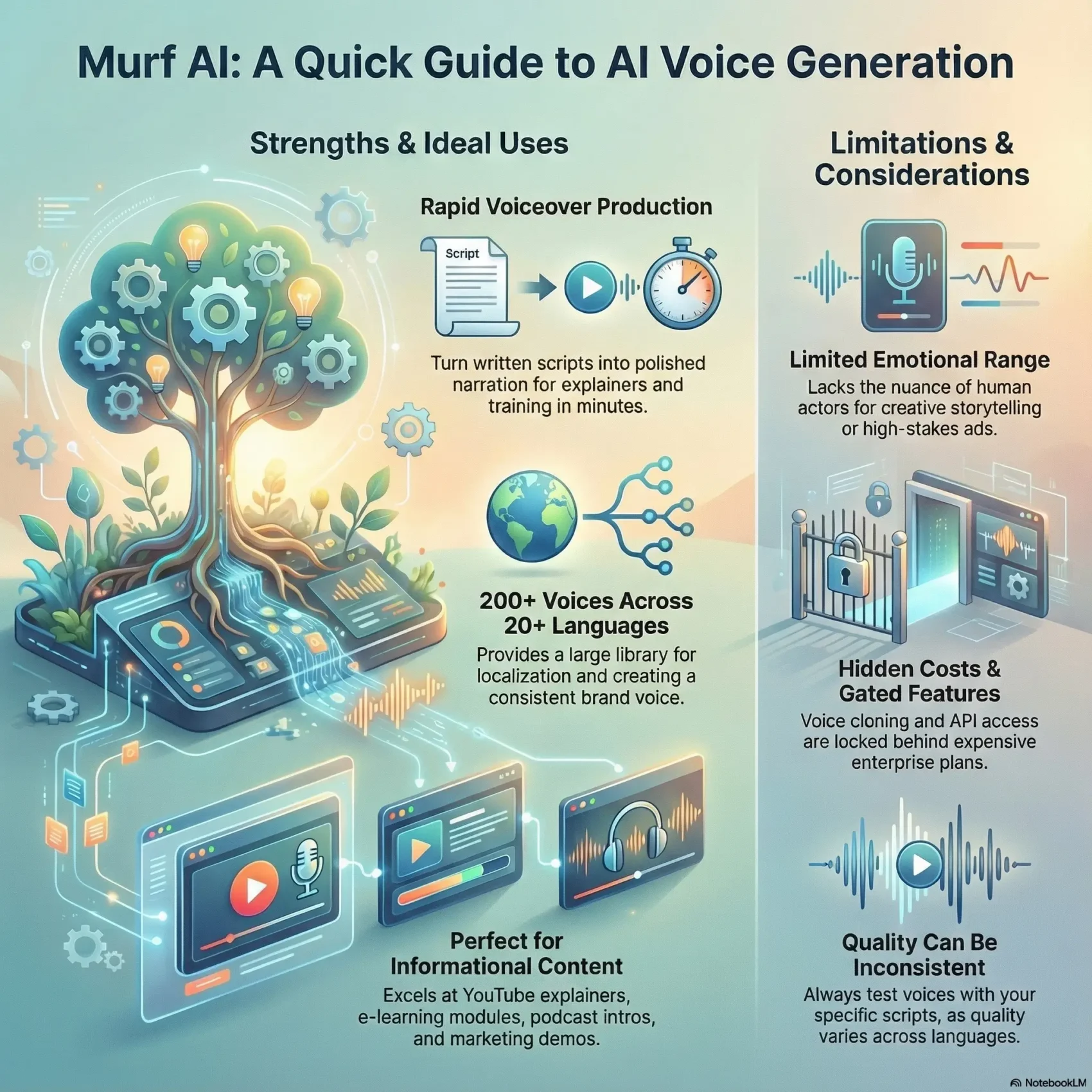 Murf AI: A Quick Guide to AI Voice Generation

Strengths & Ideal Uses

Rapid Voiceover Production

Script

Turn written scripts into polished narration for explainers and training in minutes.

200+ Voices Across 20+ Languages

Provides a large library for localization and creating a consistent brand voice.

Perfect for Informational Content

Excels at YouTube explainers, e-learning modules, podcast intros, and marketing demos.

Limitations & Considerations

Limited Emotional Range

Lacks the nuance of human actors for creative storytelling or high-stakes ads.

Hidden Costs & Gated Features

Voice cloning and API access are locked behind expensive enterprise plans.

Quality Can Be Inconsistent

Always test voices with your specific scripts, as quality varies across languages.

NotebookLM