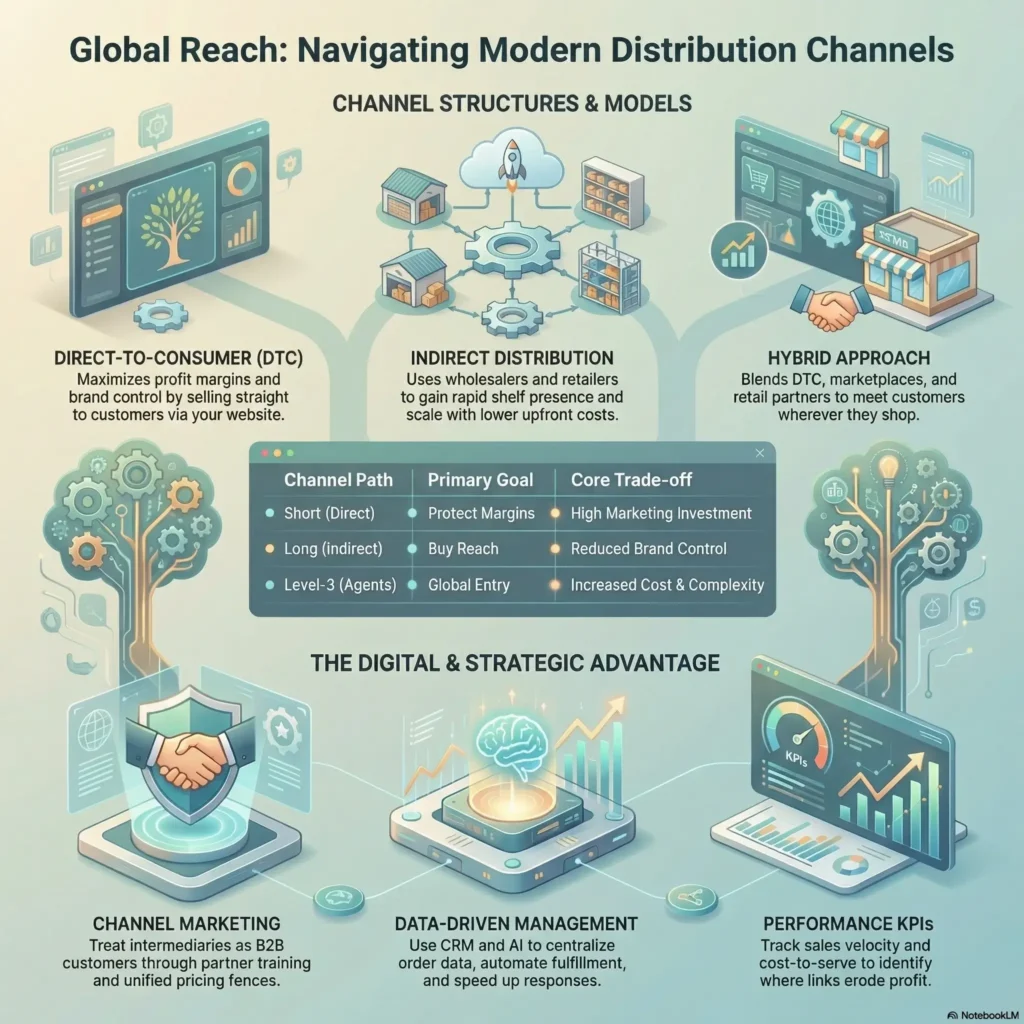 Global Reach: Navigating Modern Distribution Channels

CHANNEL STRUCTURES & MODELS

DIRECT-TO-CONSUMER (DTC)
Maximizes profit margins and brand control by selling straight to customers via your website.

INDIRECT DISTRIBUTION
Uses wholesalers and retailers to gain rapid shelf presence and scale with lower upfront costs.

HYBRID APPROACH
Blends DTC, marketplaces, and retail partners to meet customers wherever they shop.

| Channel Path | Primary Goal | Core Trade-off |
|---|---|---|
| Short (Direct) | Protect Margins | High Marketing Investment |
| Long (indirect) | Buy Reach | Reduced Brand Control |
| Level-3 (Agents) | Global Entry | Increased Cost & Complexity |

THE DIGITAL & STRATEGIC ADVANTAGE

KPIs

CHANNEL MARKETING
Treat intermediaries as B2B customers through partner training and unified pricing fences.

DATA-DRIVEN MANAGEMENT
Use CRM and AI to centralize order data, automate fulfillment, and speed up responses.

PERFORMANCE KPIs
Track sales velocity and cost-to-serve to identify where links erode profit.

NotebookLM