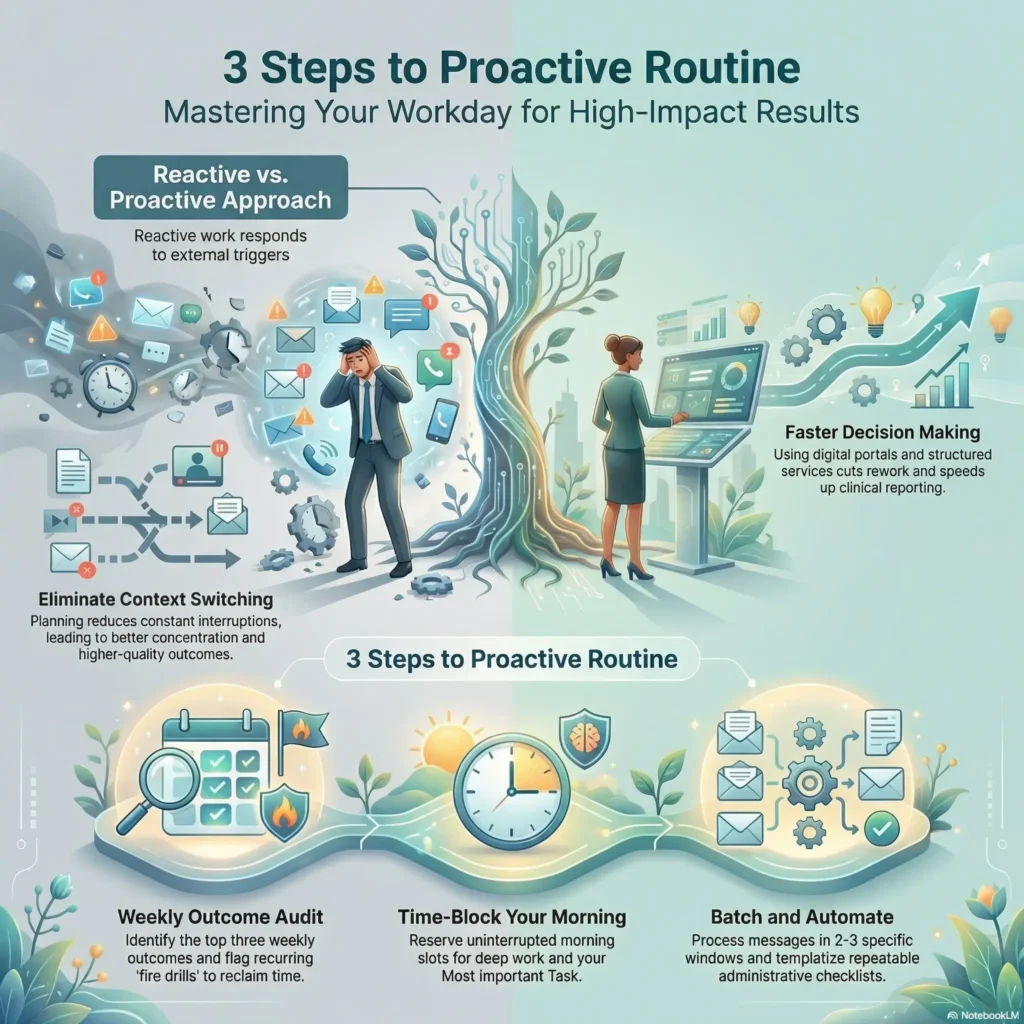 3 Steps to Proactive Routine
Mastering Your Workday for High-Impact Results

Reactive vs. Proactive Approach
Reactive work responds to external triggers

Faster Decision Making
Using digital portals and structured services cuts rework and speeds up clinical reporting.

Eliminate Context Switching
Planning reduces constant interruptions, leading to better concentration and higher-quality outcomes.

3 Steps to Proactive Routine

Weekly Outcome Audit
Identify the top three weekly outcomes and flag recurring 'fire drills' to reclaim time.

Time-Block Your Morning
Reserve uninterrupted morning slots for deep work and your Most important Task.

Batch and Automate
Process messages in 2-3 specific windows and templatize repeatable administrative checklists.

NotebookLM