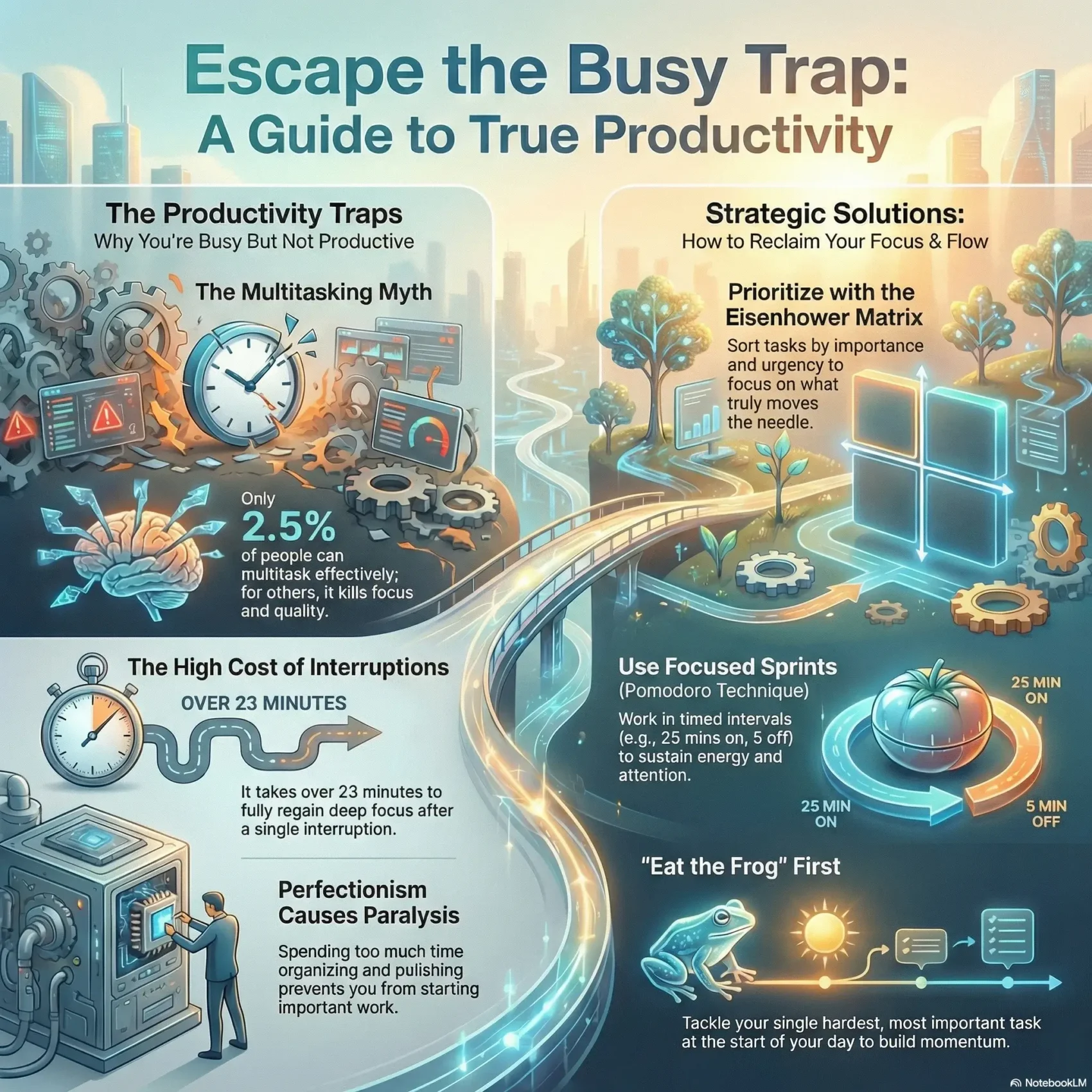 Escape the Busy Trap:
A Guide to True Productivity

The Productivity Traps
Why You're Busy But Not Productive

The Multitasking Myth

Only
2.5%
of people can multitask effectively; for others, it kills focus and quality.

The High Cost of Interruptions

OVER 23 MINUTES

It takes over 23 minutes to fully regain deep focus after a single interruption.

Perfectionism Causes Paralysis

Spending too much time organizing and pulishing prevents you from starting important work.

Strategic Solutions:
How to Reclaim Your Focus & Flow

Prioritize with the Eisenhower Matrix

Sort tasks by importance and urgency to focus on what truly moves the needle.

Use Focused Sprints
(Pomodoro Technique)

Work in timed intervals (e.g., 25 mins on, 5 off) to sustain energy and attention.

25 MIN ON

25 MIN ON

5 MIN OFF

"Eat the Frog" First

Tackle your single hardest, most important task at the start of your day to build momentum.

NotebookLM