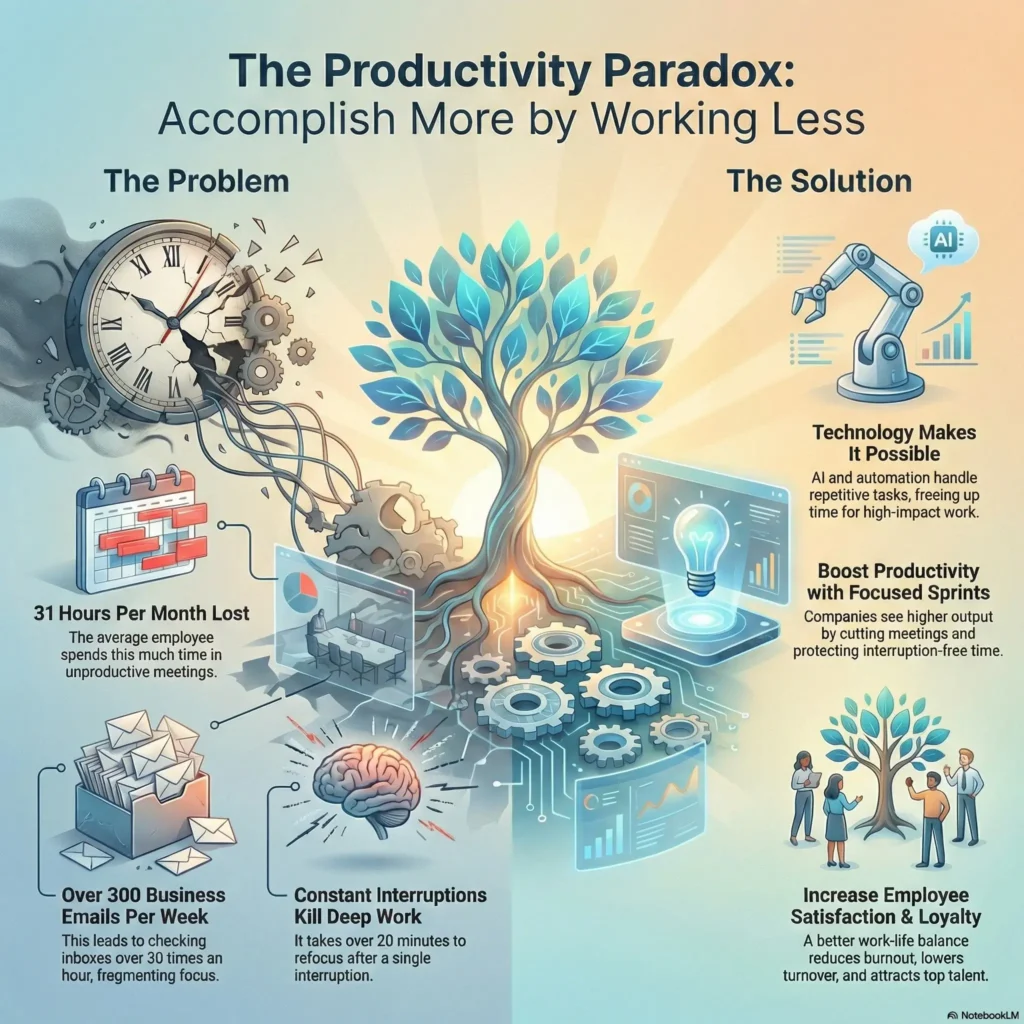 The Productivity Paradox:
Accomplish More by Working Less

The Problem

31 Hours Per Month Lost
The average employee spends this much time in unproductive meetings.

Over 300 Business Emails Per Week
This leads to checking inboxes over 30 times an hour, fragmenting focus.

Constant Interruptions Kill Deep Work
It takes over 20 minutes to refocus after a single interruption.

The Solution

AI

Technology Makes It Possible
AI and automation handle repetitive tasks, freeing up time for high-impact work.

Boost Productivity with Focused Sprints
Companies see higher output by cutting meetings and protecting interruption-free time.

Increase Employee Satisfaction & Loyalty
A better work-life balance reduces burnout, lowers turnover, and attracts top talent.

NotebookLM