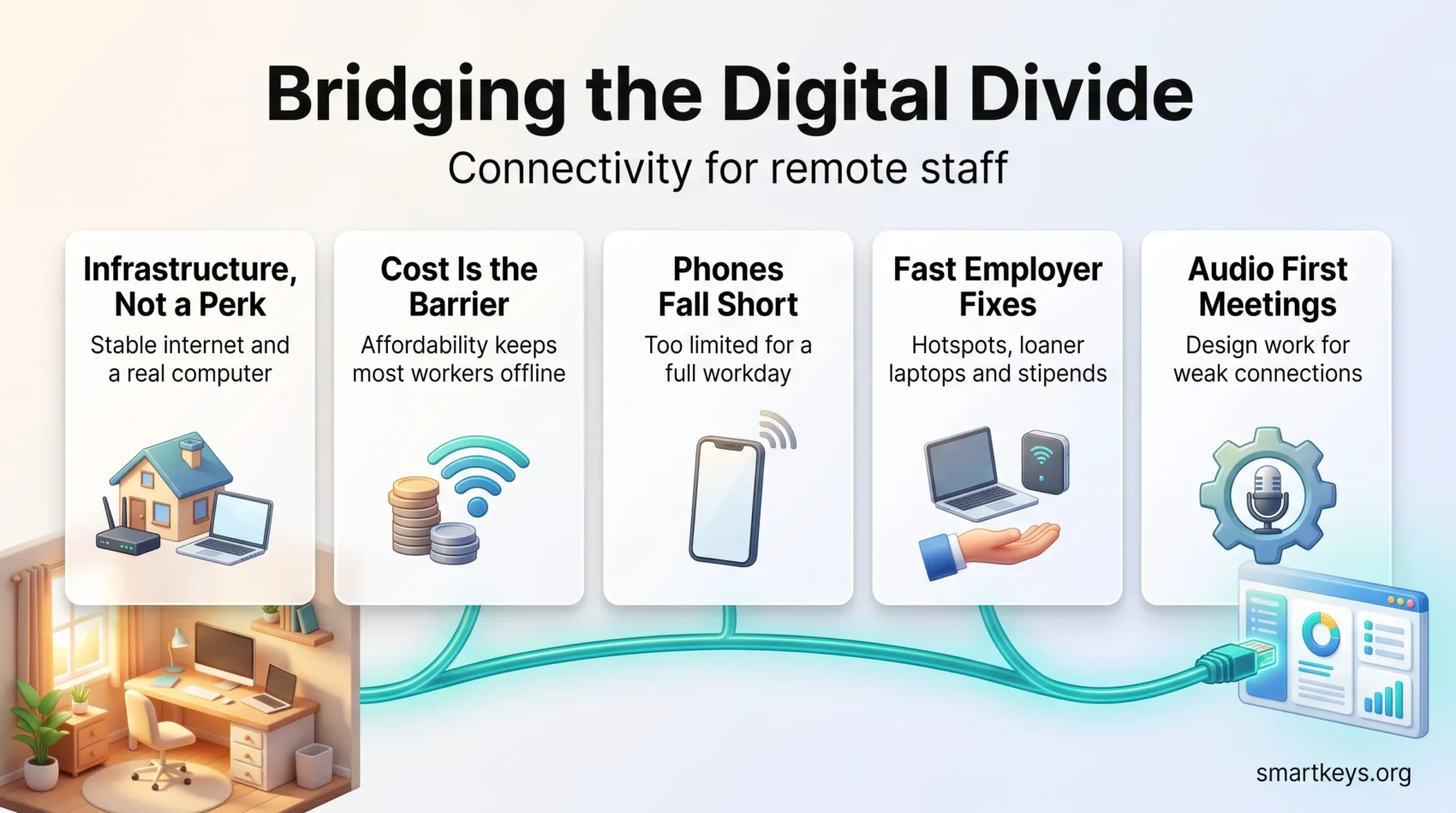 Bridging the Digital Divide

Connectivity for remote staff

Infrastructure, Not a Perk

Stable internet and a real computer

Cost Is the Barrier

Affordability keeps most workers offline

Phones Fall Short

Too limited for a full workday

Fast Employer Fixes

Hotspots, loaner laptops and stipends

Audio First Meetings

Design work for weak connections

smartkeys.org