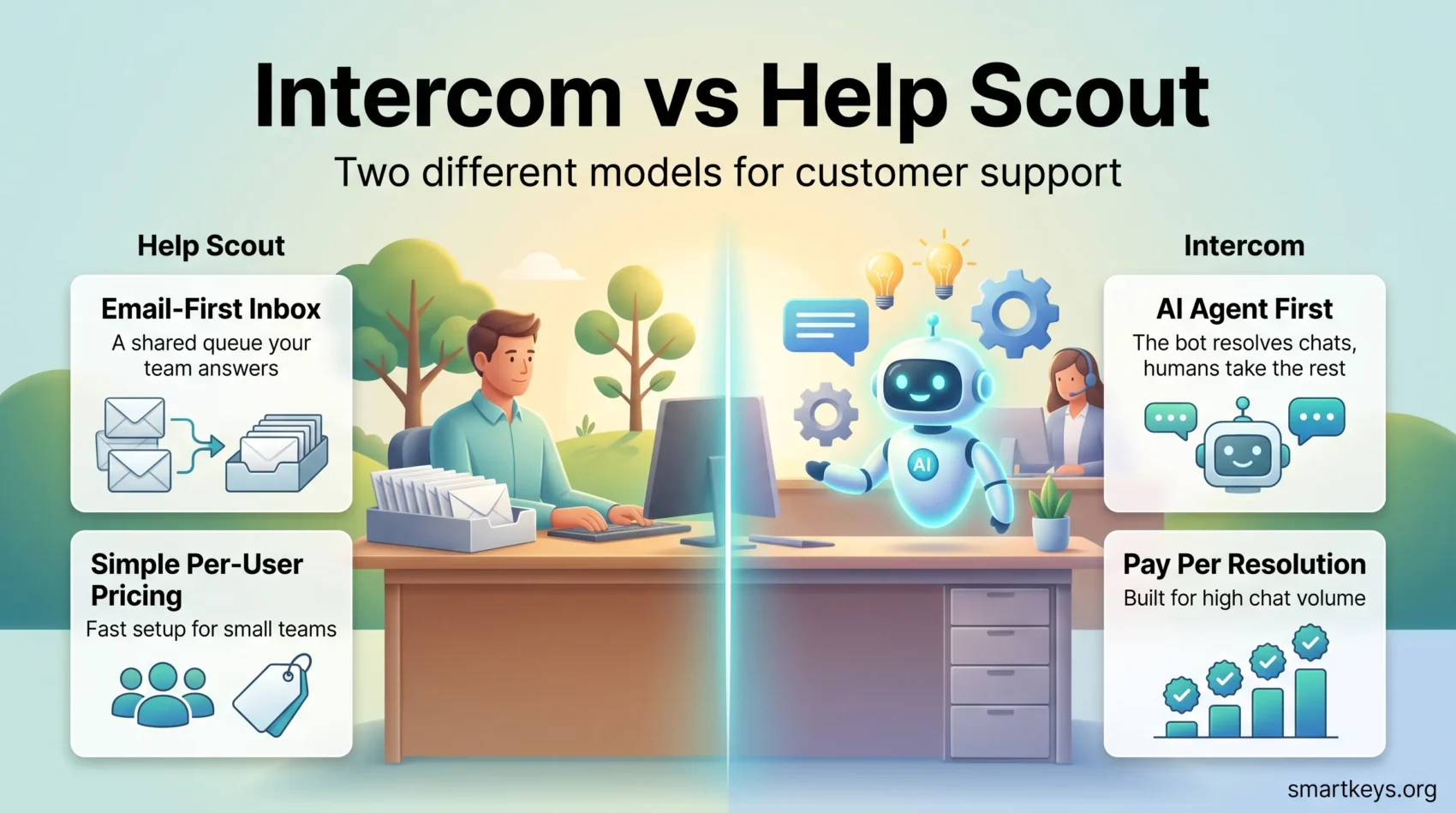 Intercom vs Help Scout

Two different models for customer support

Help Scout

Email-First Inbox

A shared queue your team answers

Simple Per-User Pricing

Fast setup for small teams

AI

Intercom

AI Agent First

The bot resolves chats, humans take the rest

Pay Per Resolution

Built for high chat volume

smartkeys.org