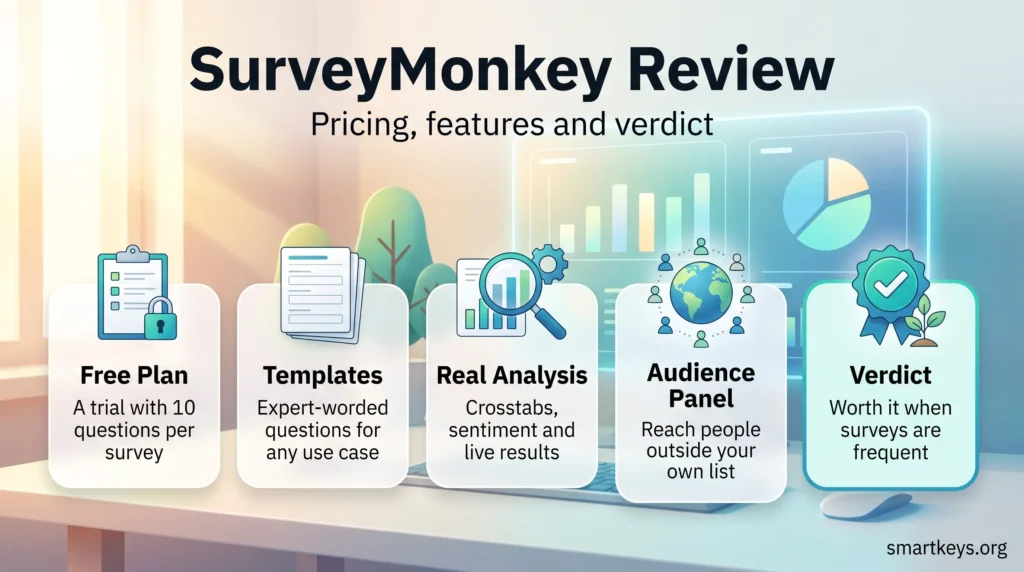 SurveyMonkey Review

Pricing, features and verdict

Free Plan

A trial with 10 questions per survey

Templates

Expert-worded questions for any use case

Real Analysis

Crosstabs, sentiment and live results

Audience Panel

Reach people outside your own list

Verdict

Worth it when surveys are frequent

smartkeys.org